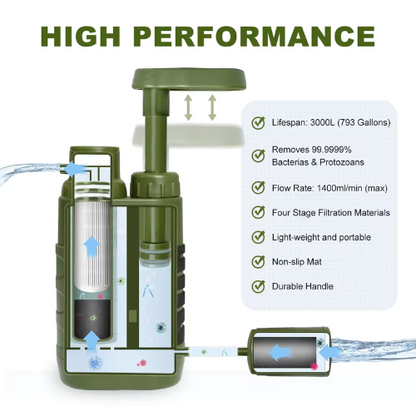 HIGH PERFORMANCE

Lifespan: 3000L (793 Gallons)

Removes 99.9999% Bacterias & Protozoans

Flow Rate: 1400ml/min (max)

Four Stage Filtration Materials

Light-weight and portable

Non-slip Mat

Durable Handle